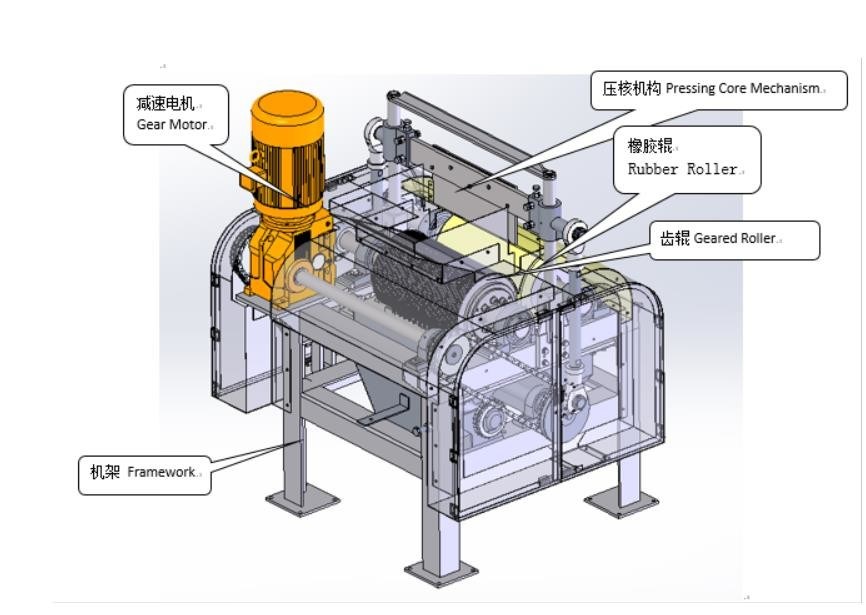 减速电机
Gear Motor

压核机构 Pressing Core Mechanism

橡胶辊
Rubber Roller

齿辊 Geared Roller

机架 Framework